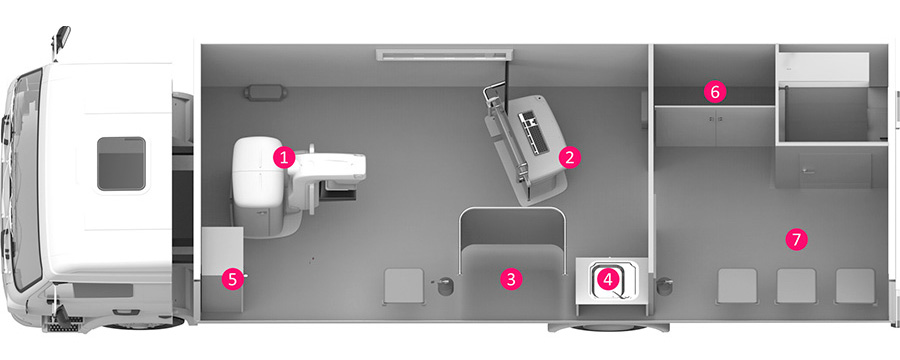 1
2
3
4
5
6
7